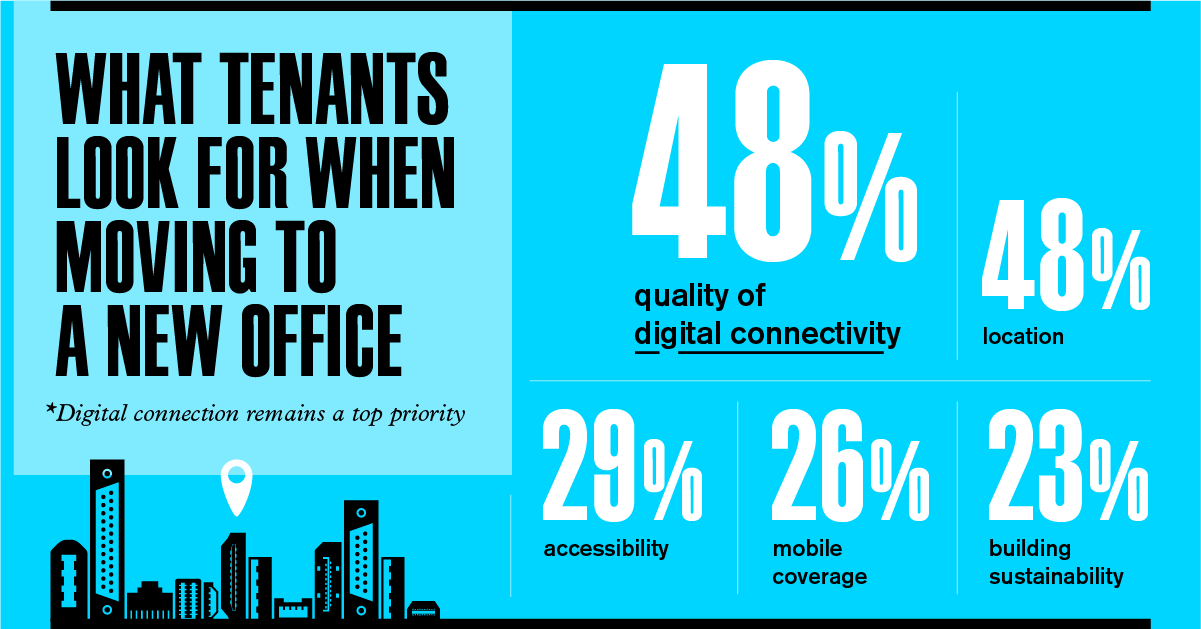 WHAT TENANTS LOOK FOR WHEN MOVING TO A NEW OFFICE

*Digital connection remains a top priority

48%
quality of digital connectivity

48%
location

29%
accessibility

26%
mobile coverage

23%
building sustainability