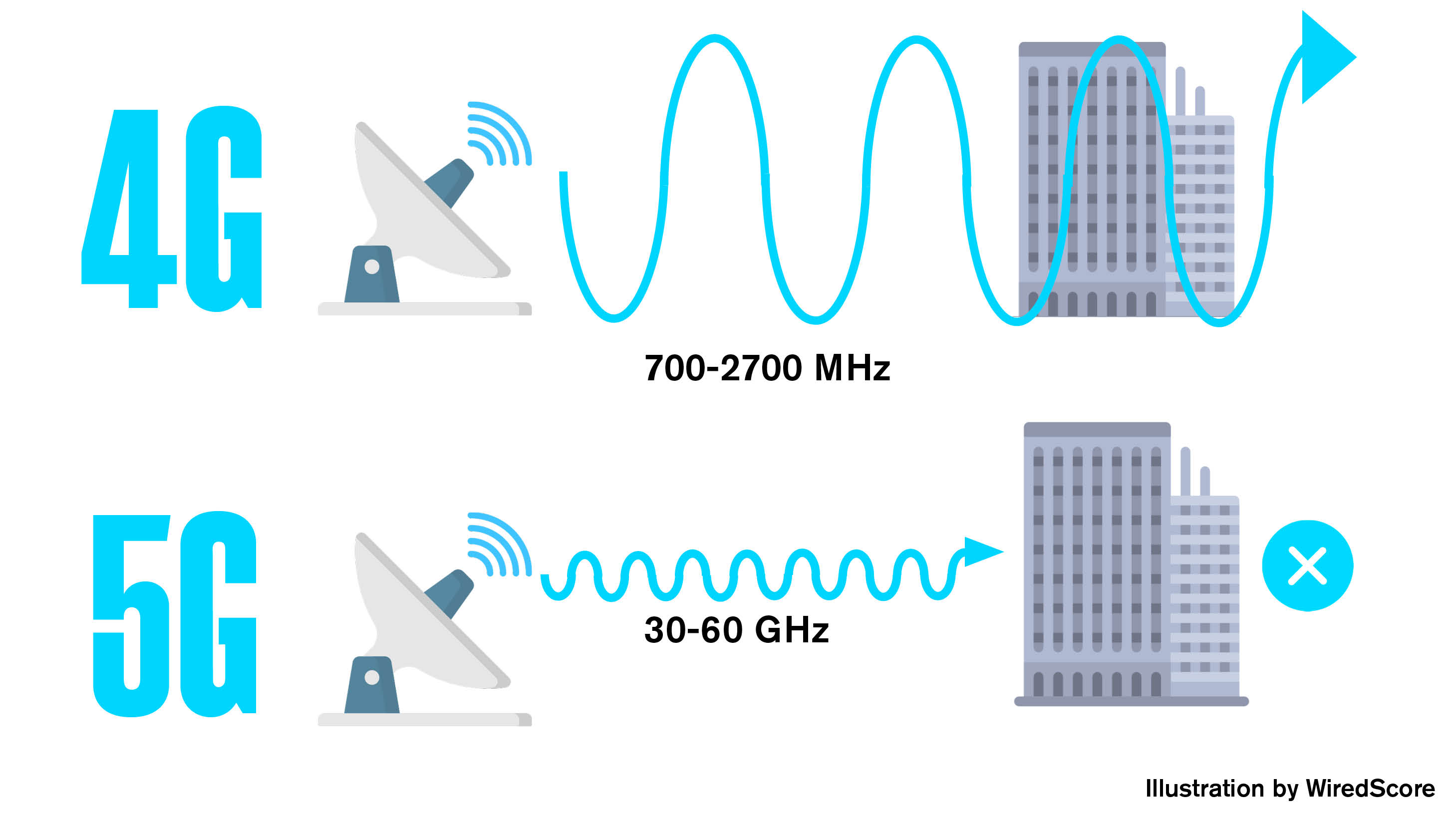 4G

700-2700 MHz

5G

30-60 GHz

Illustration by WiredScore